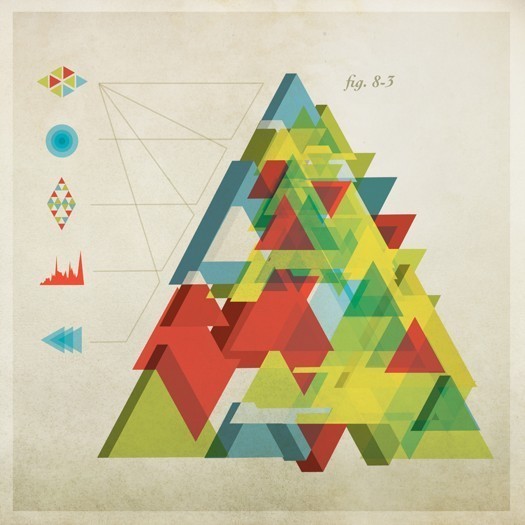 fig. 8-3