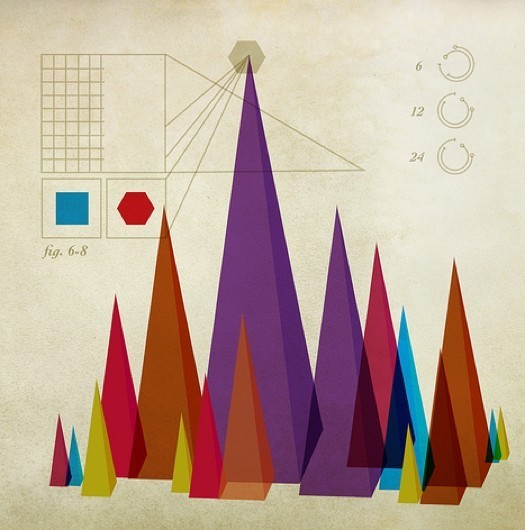 6

12

24

fig. 6-8